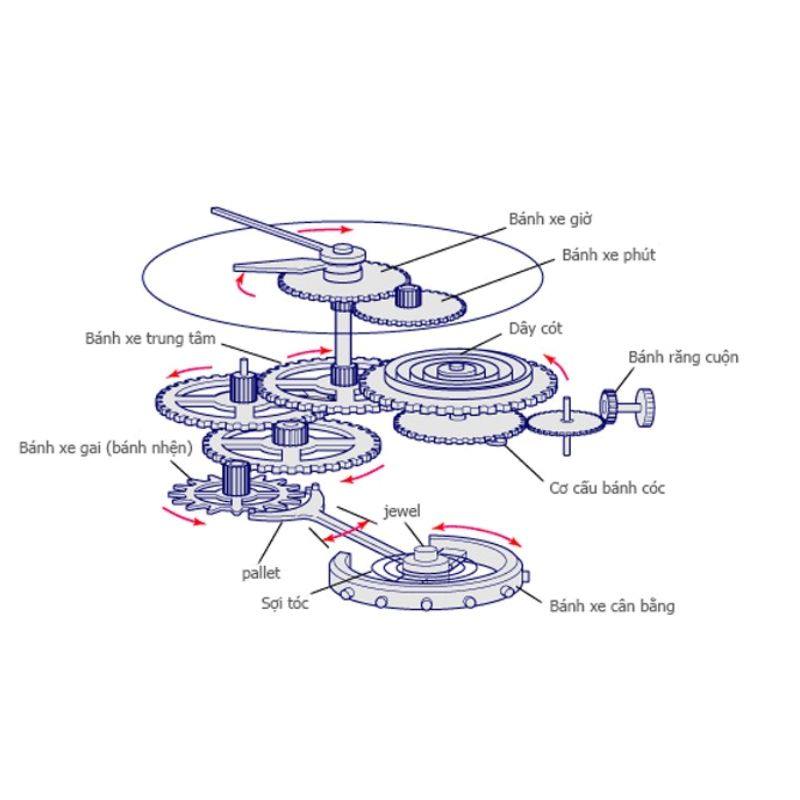 Bánh xe giờ

Bánh xe phút

Dây cót

Bánh xe trung tâm

Bánh răng cuộn

Bánh xe gai (bánh nhện)

Cơ cấu bánh cóc

jewel

pallet

Sợi tóc

Bánh xe cân bằng